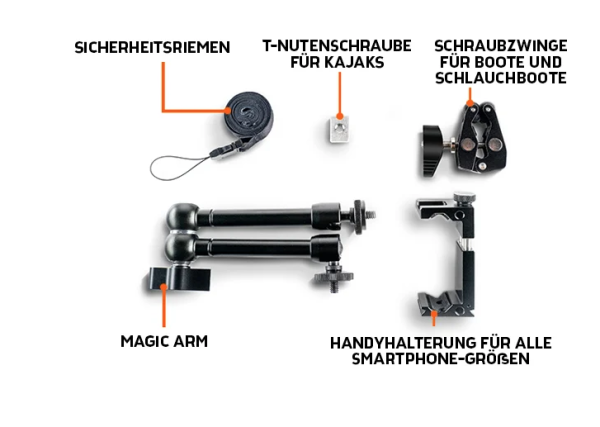 SICHERHEITSRIEMEN

T-NUTENSCHRAUBE FÜR KAJAKS

SCHRAUBZWINGE FÜR BOOTE UND SCHLAUCHBOOTE

MAGIC ARM

HANDYHALTERUNG FÜR ALLE SMARTPHONE-GRÖßEN